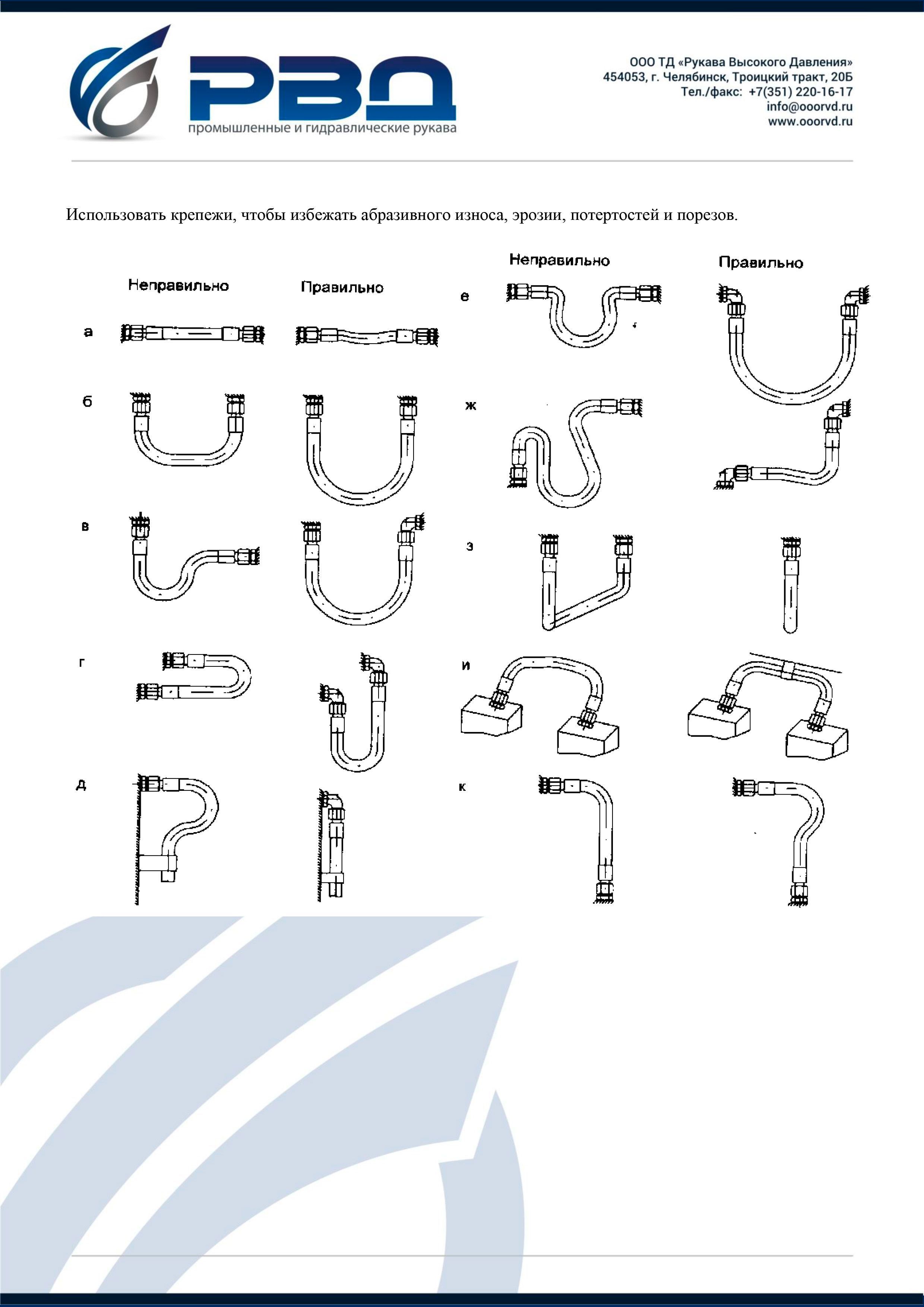 РВД
промышленные и гидравлические рукава

ООО ТД «Рукава Высокого Давления»
454053, г. Челябинск, Троицкий тракт, 20Б
Тел./факс: +7(351) 220-16-17
info@ooorvd.ru
www.ooorvd.ru

Использовать крепежи, чтобы избежать абразивного износа, эрозии, потертостей и порезов.

Неправильно Правильно
а
б
в
г
д

Неправильно Правильно
е
ж
з
и
к